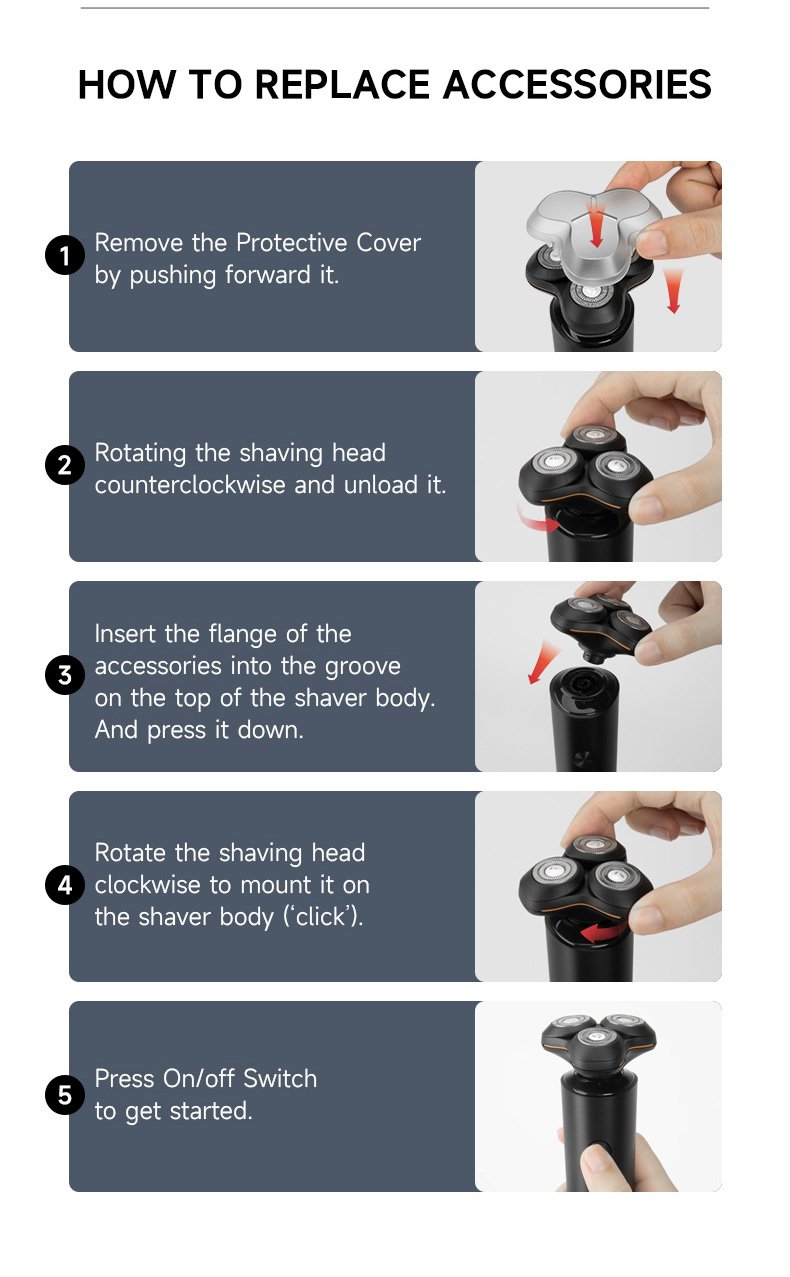 HOW TO REPLACE ACCESSORIES

1 Remove the Protective Cover by pushing forward it.

2 Rotating the shaving head counterclockwise and unload it.

3 Insert the flange of the accessories into the groove on the top of the shaver body. And press it down.

4 Rotate the shaving head clockwise to mount it on the shaver body ('click').

5 Press On/off Switch to get started.