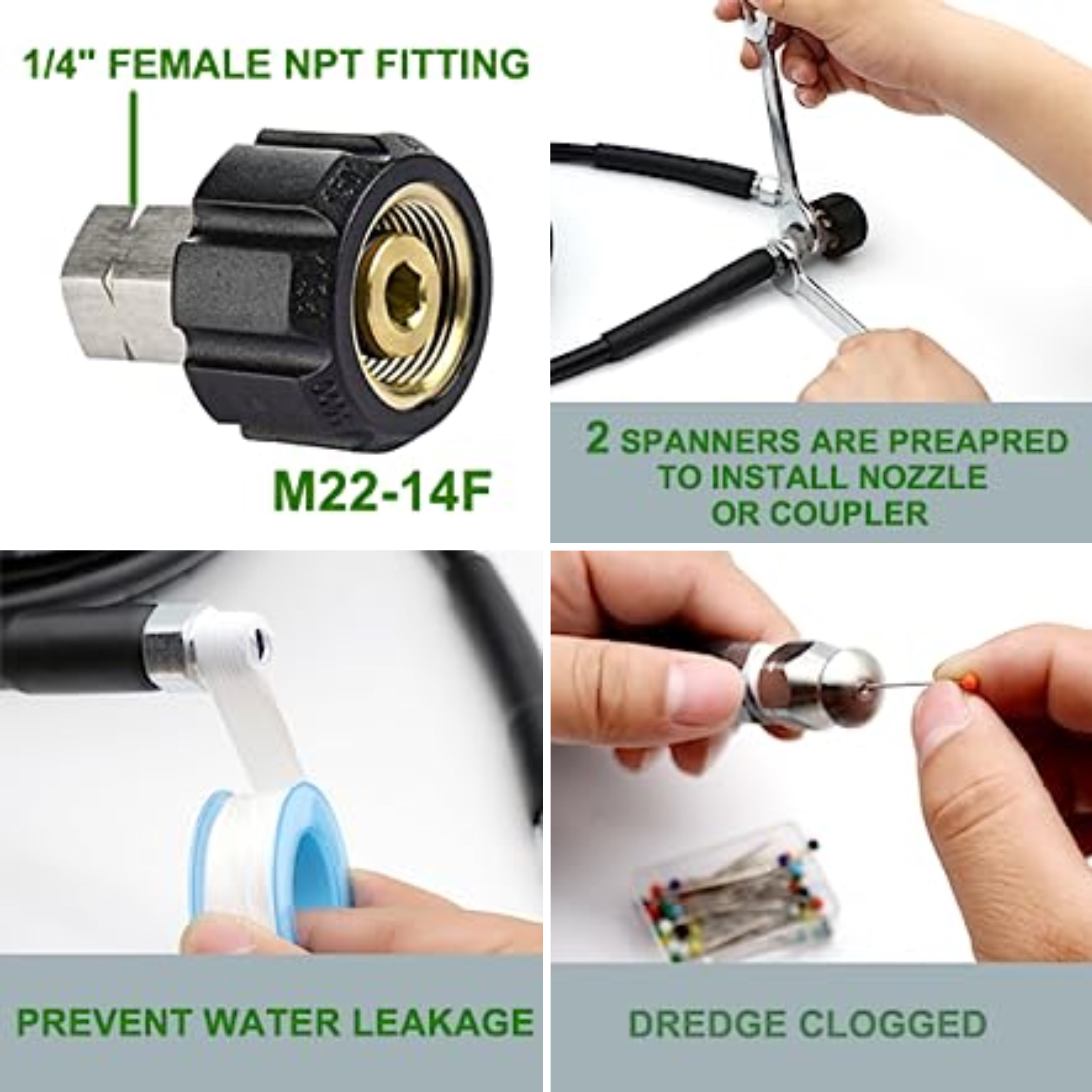 1/4" FEMALE NPT FITTING

M22-14F

2 SPANNERS ARE PREAPRED TO INSTALL NOZZLE OR COUPLER

PREVENT WATER LEAKAGE

DREDGE CLOGGED