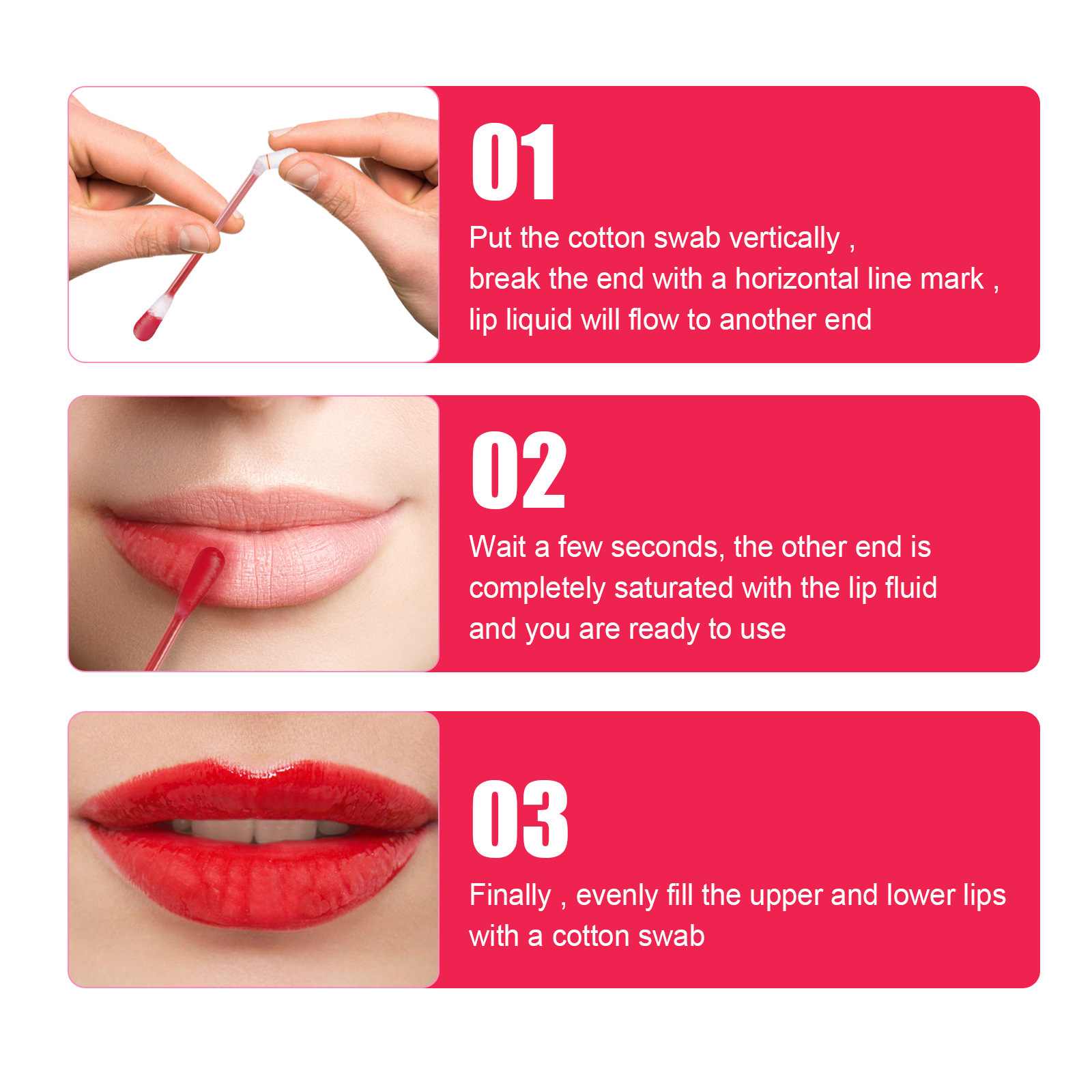 01

Put the cotton swab vertically , break the end with a horizontal line mark , lip liquid will flow to another end

02

Wait a few seconds, the other end is completely saturated with the lip fluid and you are ready to use

03

Finally , evenly fill the upper and lower lips with a cotton swab