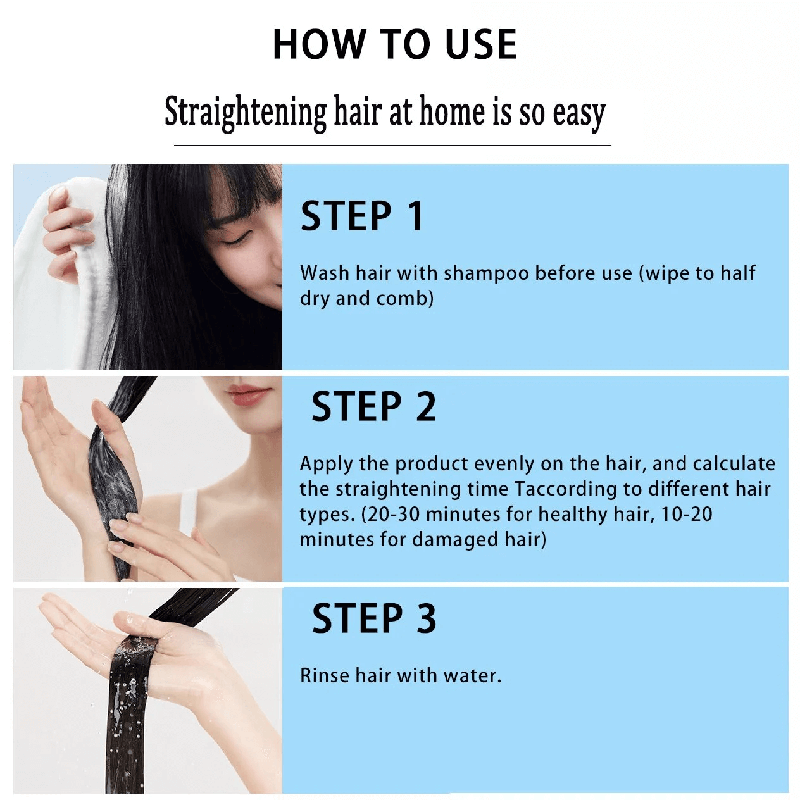 HOW TO USE

Straightening hair at home is so easy

STEP 1

Wash hair with shampoo before use (wipe to half dry and comb)

STEP 2

Apply the product evenly on the hair, and calculate the straightening time Taccording to different hair types. (20-30 minutes for healthy hair, 10-20 minutes for damaged hair)

STEP 3

Rinse hair with water.