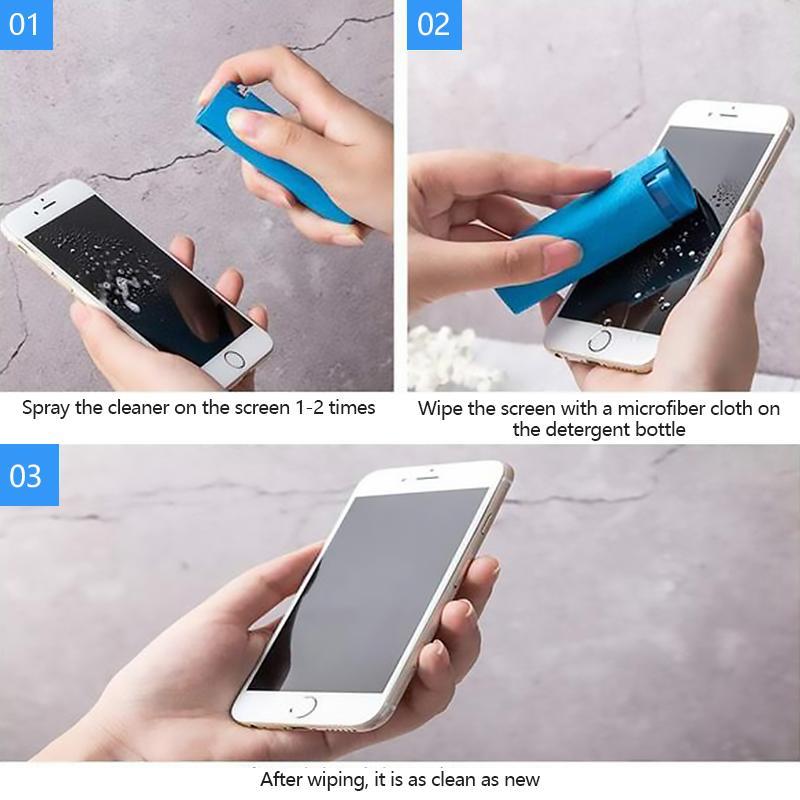 01

Spray the cleaner on the screen 1-2 times

02

Wipe the screen with a microfiber cloth on the detergent bottle

03

After wiping, it is as clean as new