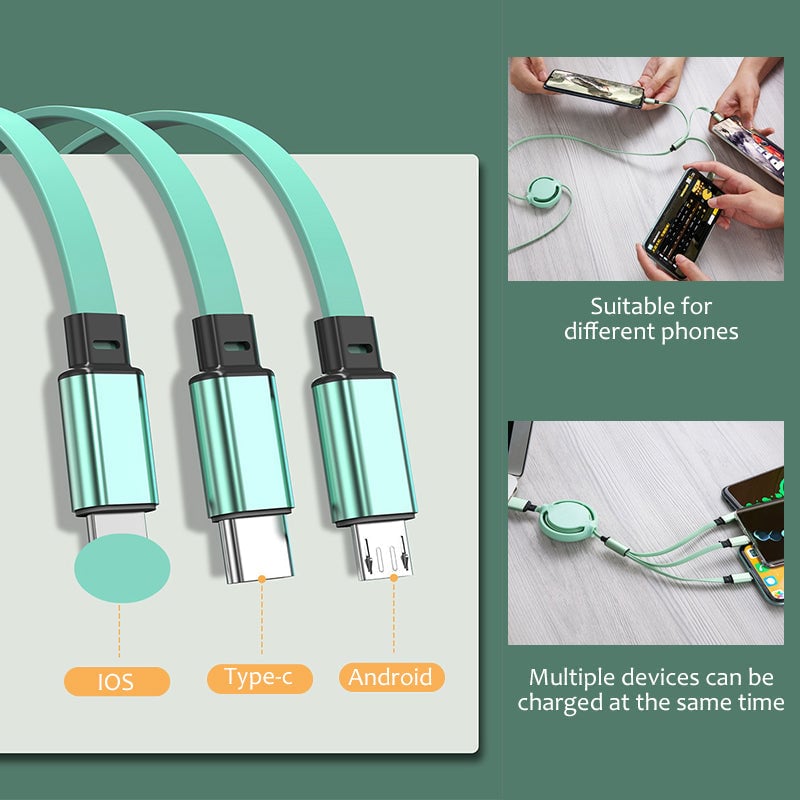 IOS

Type-c

Android

Suitable for different phones

Multiple devices can be charged at the same time