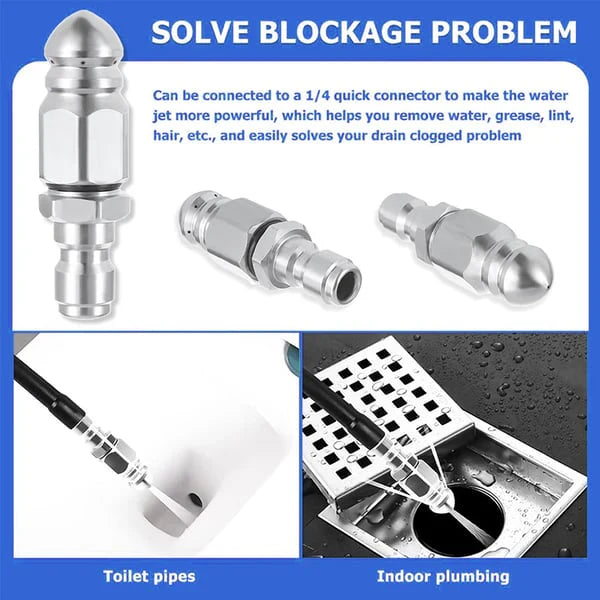 SOLVE BLOCKAGE PROBLEM

Can be connected to a 1/4 quick connector to make the water jet more powerful, which helps you remove water, grease, lint, hair, etc., and easily solves your drain clogged problem

Toilet pipes

Indoor plumbing