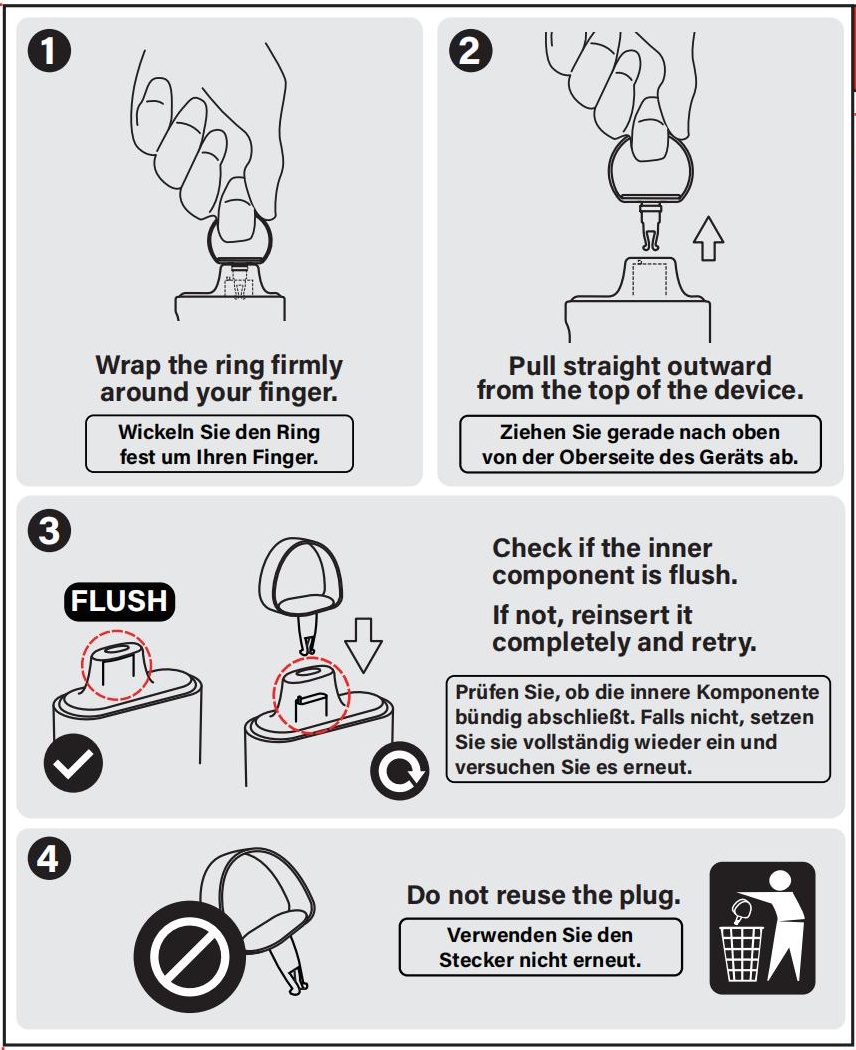 1

Wrap the ring firmly around your finger.

Wickeln Sie den Ring fest um Ihren Finger.

2

Pull straight outward from the top of the device.

Ziehen Sie gerade nach oben von der Oberseite des Geräts ab.

3

FLUSH

Check if the inner component is flush.

If not, reinsert it completely and retry.

Prüfen Sie, ob die innere Komponente bündig abschließt. Falls nicht, setzen Sie sie vollständig wieder ein und versuchen Sie es erneut.

4

Do not reuse the plug.

Verwenden Sie den Stecker nicht erneut.